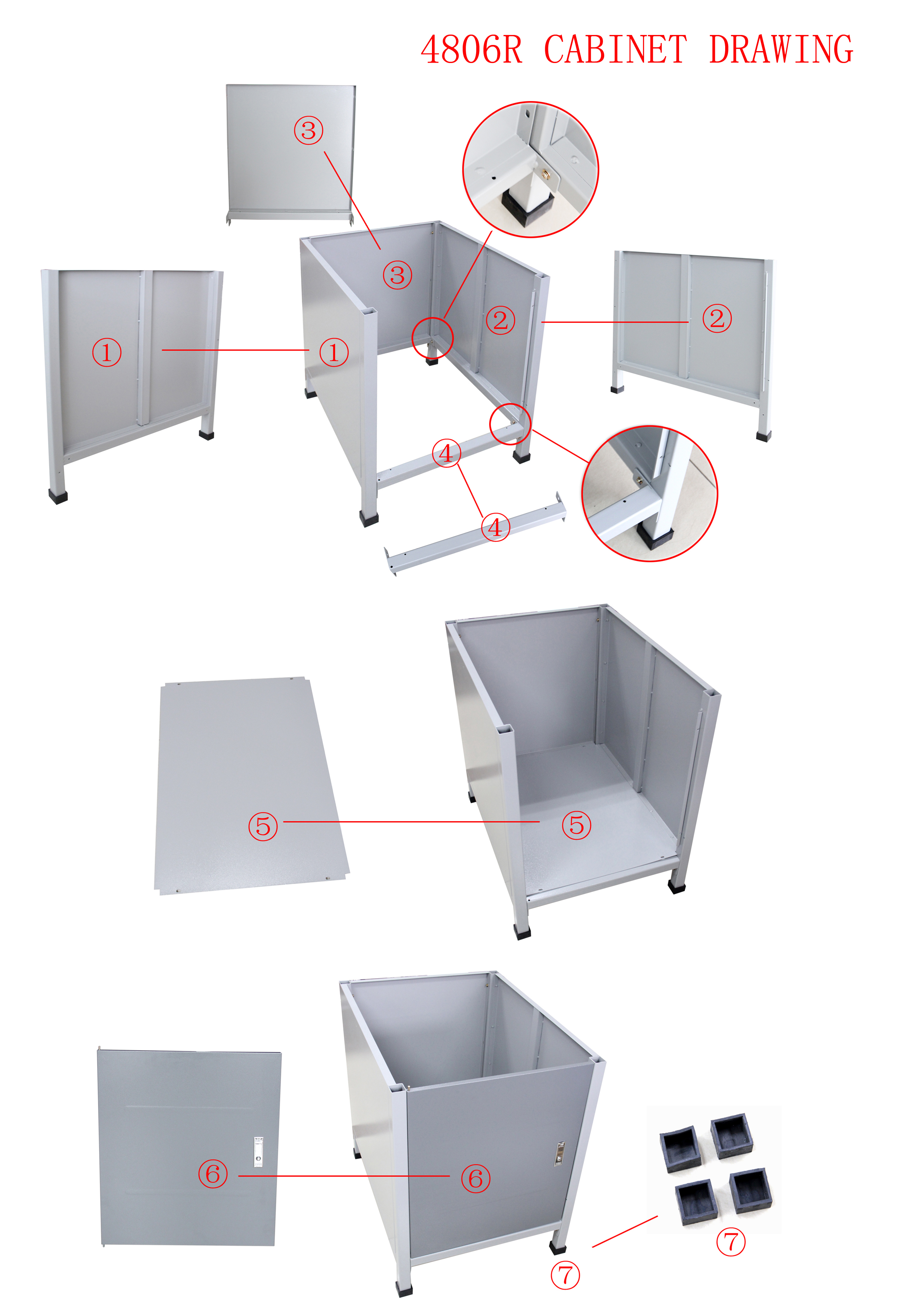 4806R CABINET DRAWING

③

③

①

①

②

②

④

④

⑤

⑤

⑥

⑥

⑦

⑦